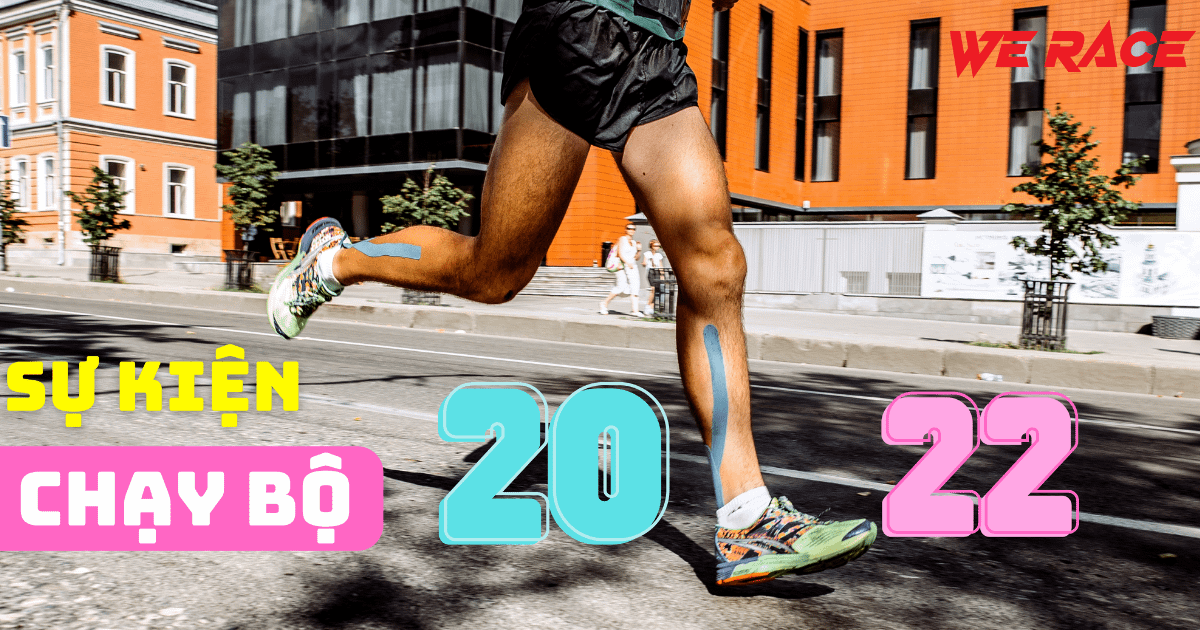 WE RACE

SỰ KIỆN

CHẠY BỘ

20

22