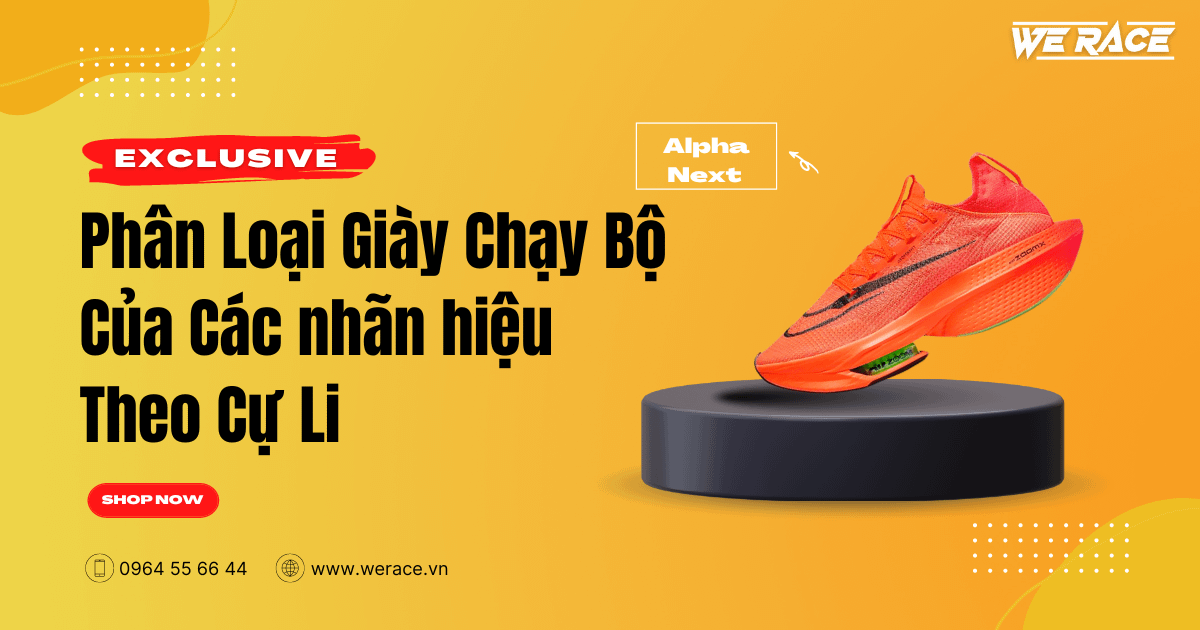 WE RACE

EXCLUSIVE

Alpha Next

Phân Loại Giày Chạy Bộ Của Các nhãn hiệu Theo Cự Li

ZOOMX

SHOP NOW

0964 55 66 44

www.werace.vn