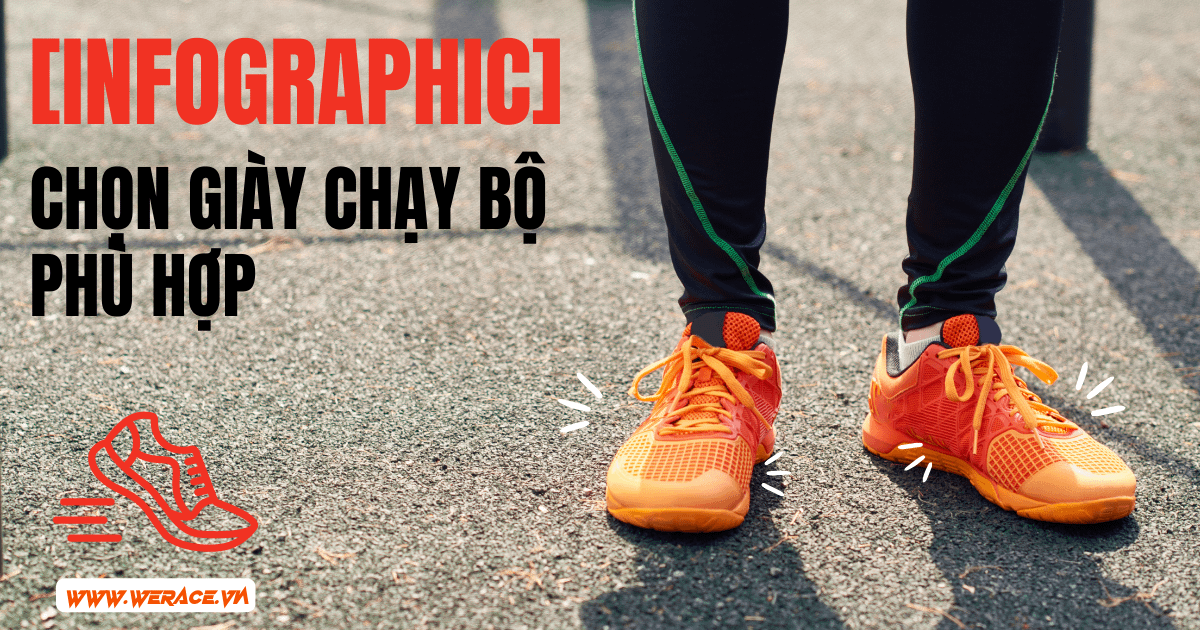 [INFOGRAPHIC]

CHỌN GIÀY CHẠY BỘ PHÙ HỢP

WWW.WERACE.VN