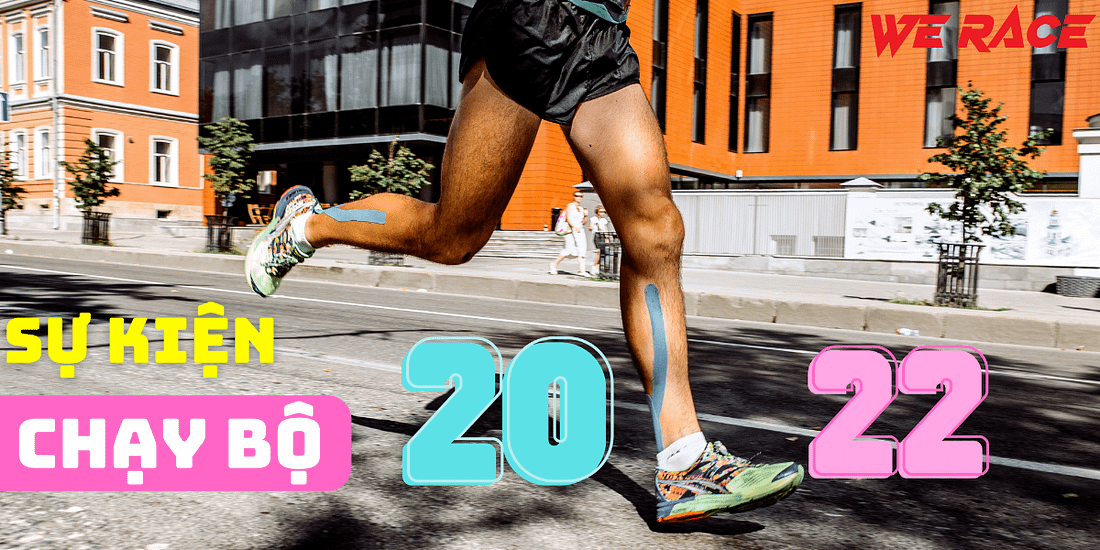 WE RACE

SỰ KIỆN

CHẠY BỘ

20 22