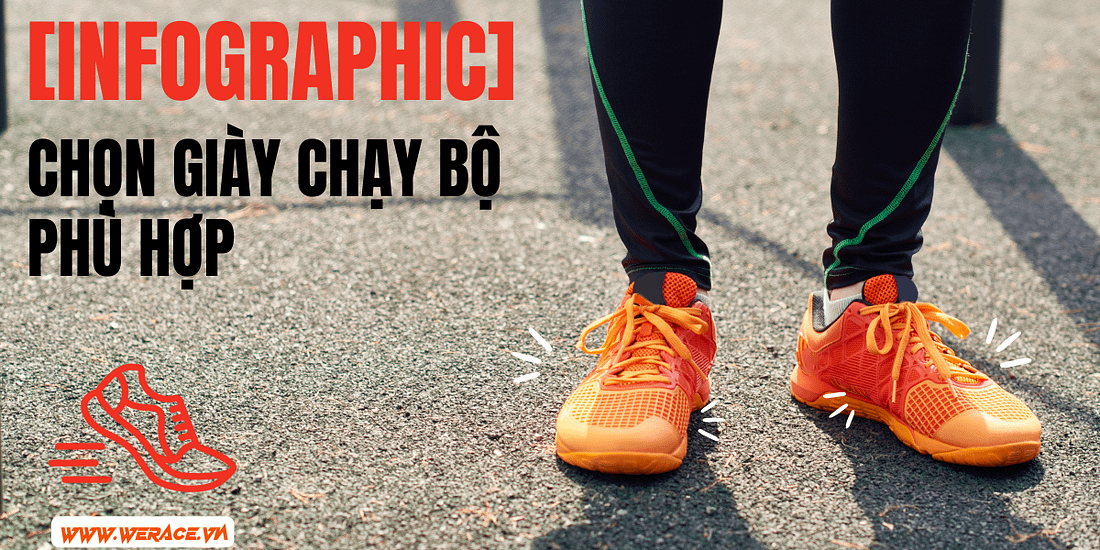 [INFOGRAPHIC]
CHỌN GIÀY CHẠY BỘ PHÙ HỢP

WWW.WERACE.VN